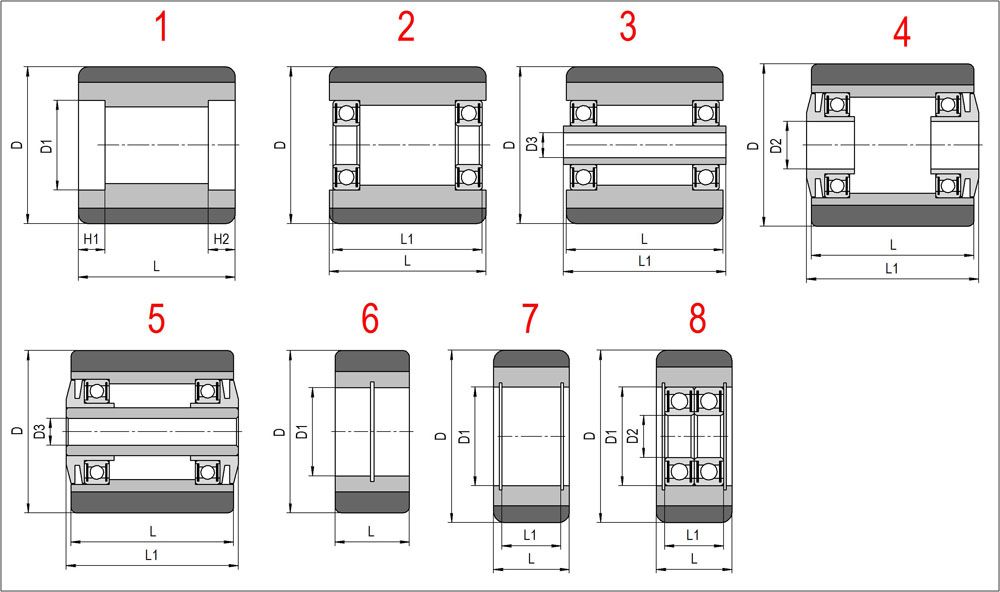 1

D

D1

H1

H2

L

2

D

L1

L

3

D

D3

L

L1

4

D

D2

L

L1

5

D

D3

L

L1

6

D

D1

L

7

D

D1

L1

L

8

D

D1

D2

L1

L