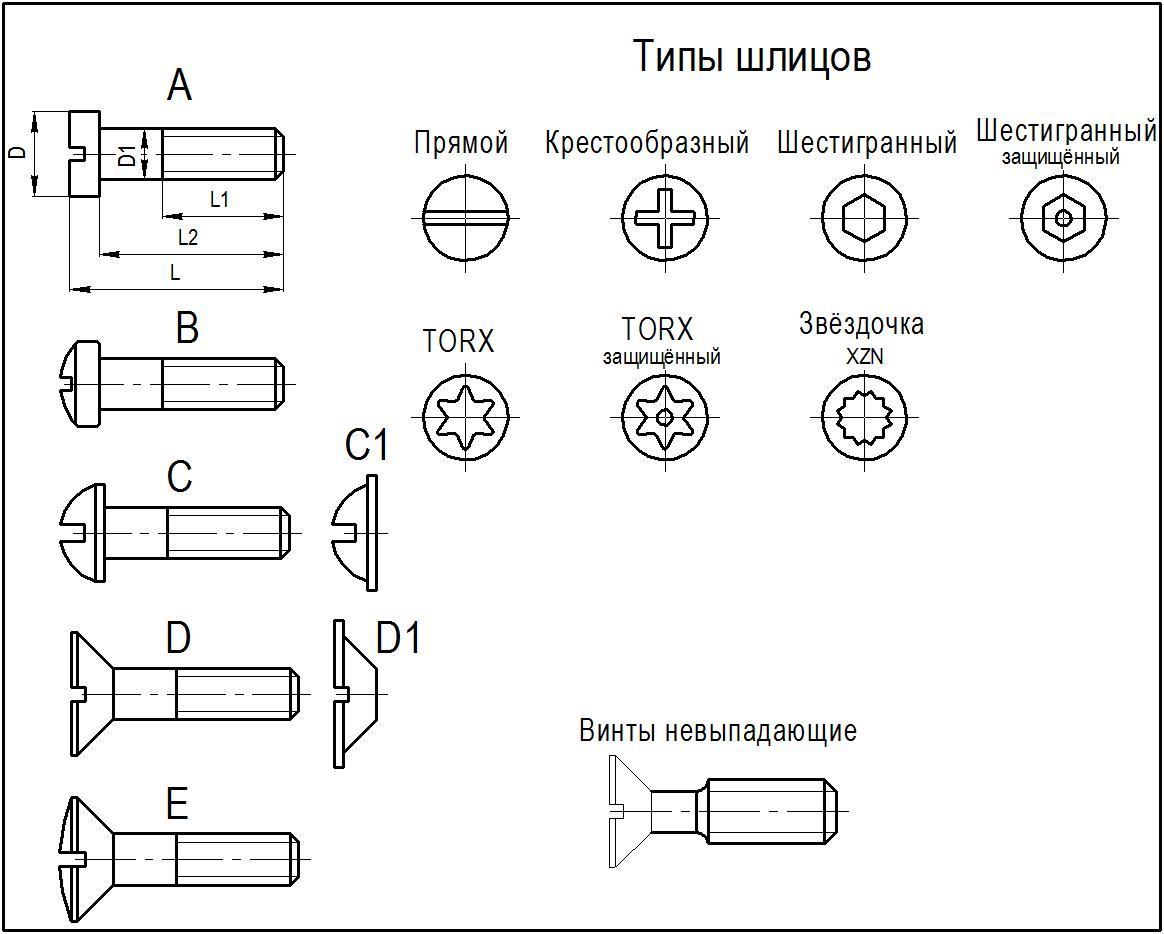 Типы шлицов

A

D

D1

L1

L2

L

Прямой

Крестообразный

Шестигранный

Шестигранный
защищённый

B

TORX

TORX
защищённый

Звёздочка
XZN

C

C1

D

D1

E

Винты невыпадающие