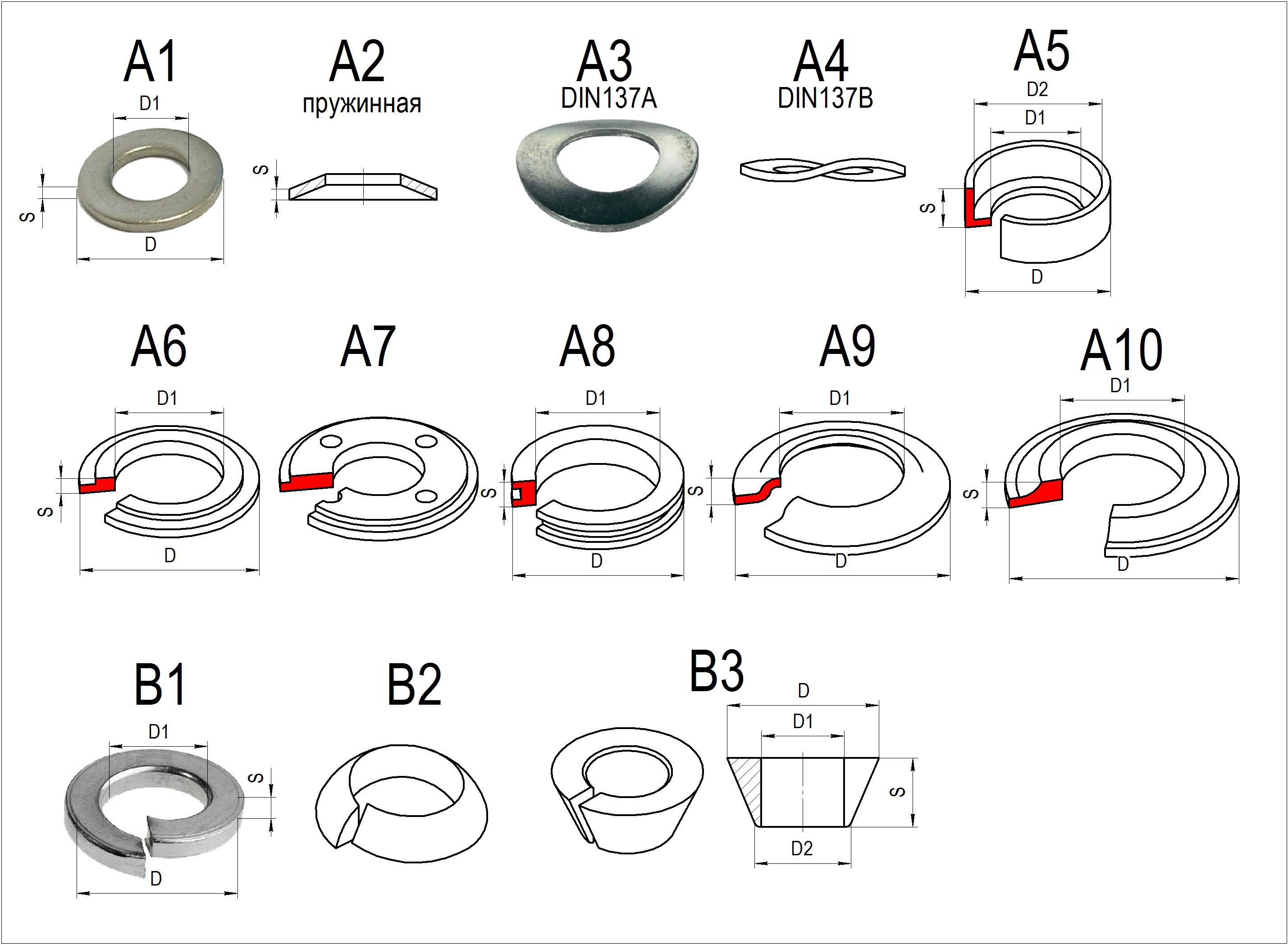 A1
D1
S
D

A2
пружинная
S

A3
DIN137A

A4
DIN137B

A5
D2
D1
S
D

A6
D1
S
D

A7

A8
D1
S
D

A9
D1
S
D

A10
D1
S
D

B1
D1
S
D

B2

B3
D
D1
S
D2