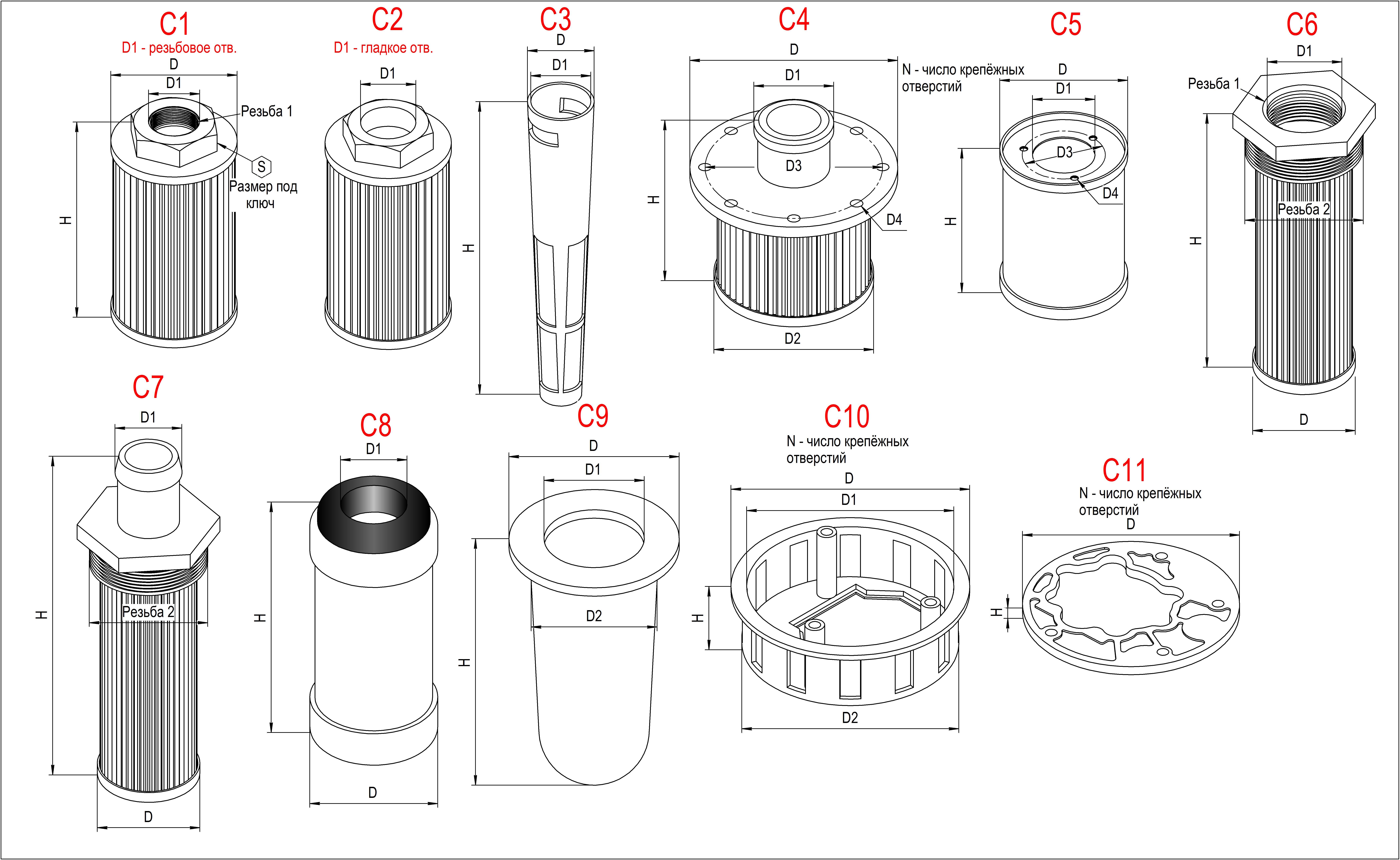 C1
D1 - резьбовое отв.
D
D1
Резьба 1
S
Размер под ключ
H

C2
D1 - гладкое отв.
D1

C3
D
D1
H

C4
D
D1
N - число крепёжных отверстий
D3
D4
H
D2

C5
D
D1
D3
D4
H

C6
D1
Резьба 1
Резьба 2
H
D

C7
D1
Резьба 2
H
D

C8
D1
H
D

C9
D
D1
D2
H

C10
N - число крепёжных отверстий
D
D1
H
D2

C11
N - число крепёжных отверстий
D
H