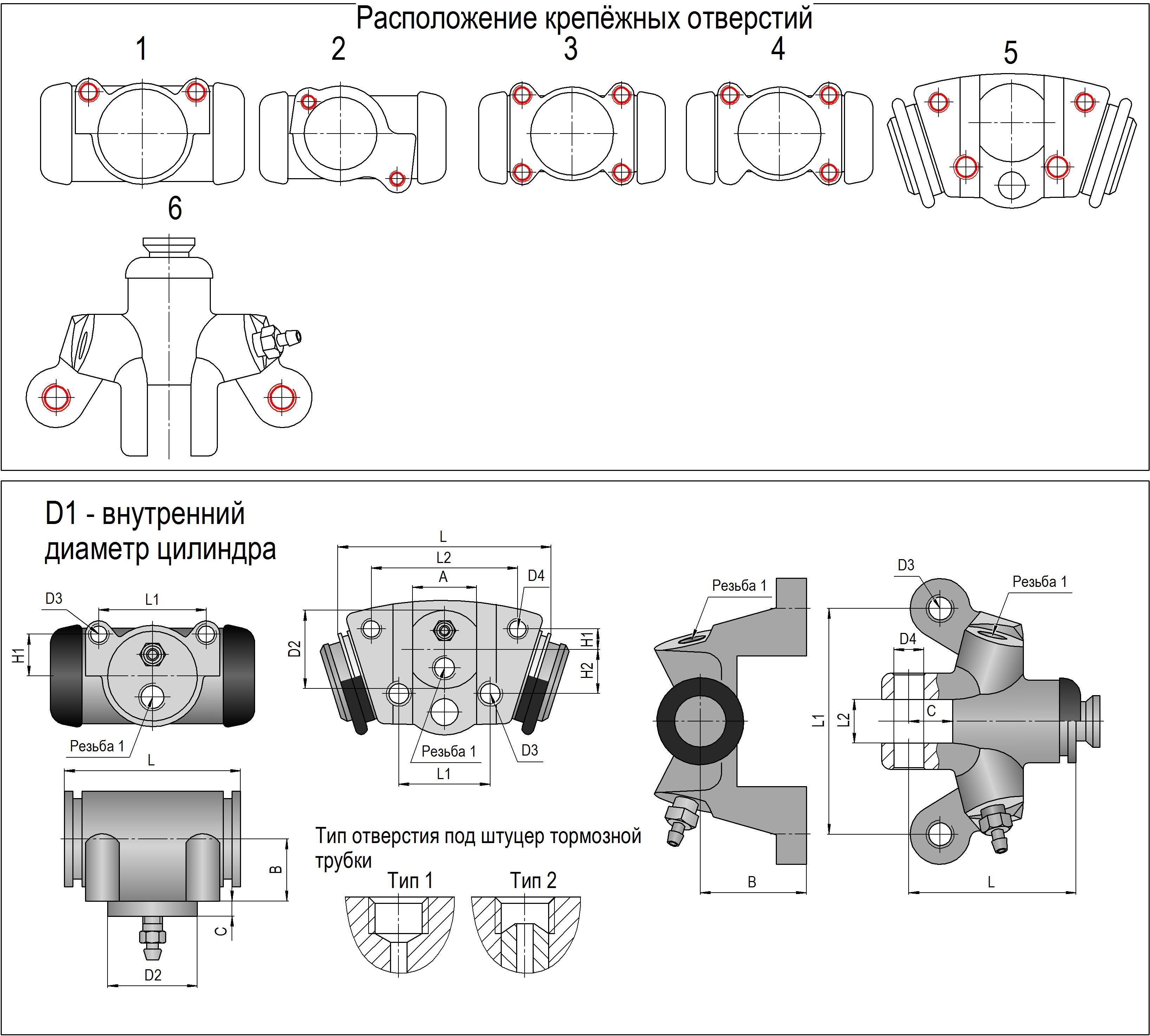 Расположение крепёжных отверстий

1

2

3

4

5

6

D1 - внутренний диаметр цилиндра

D3

L1

H1

Резьба 1

L

B

C

D2

L

L2

A

D4

D2

H1

H2

Резьба 1

D3

L1

Тип отверстия под штуцер тормозной трубки

Тип 1

Тип 2

Резьба 1

B

D3

Резьба 1

D4

L1

L2

C

L