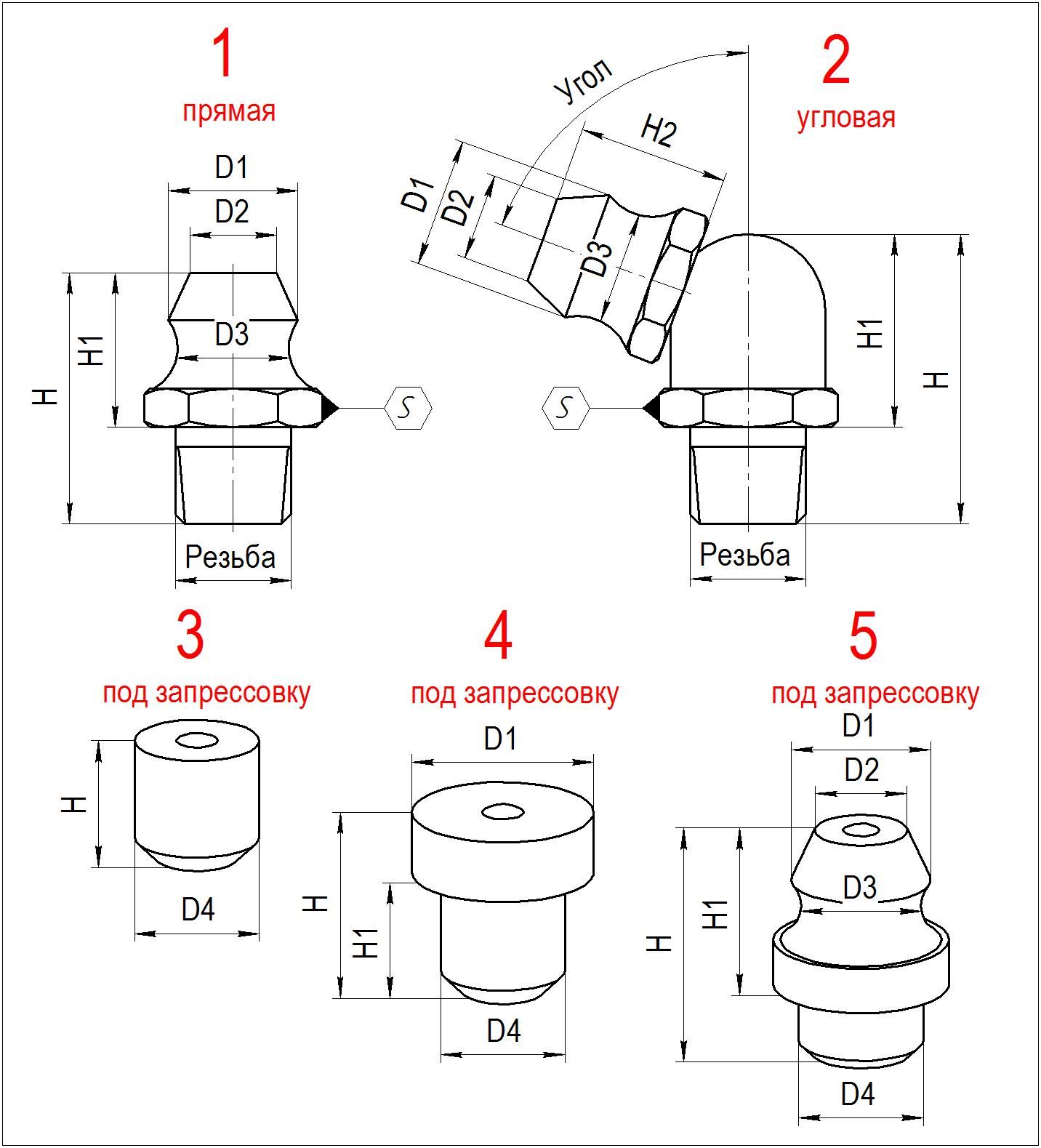 1
прямая

D1
D2
D3
H
H1
S
Резьба

2
угловая

Угол
H2
D1
D2
D3
H1
H
S
Резьба

3
под запрессовку

H
D4

4
под запрессовку

D1
H
H1
D4

5
под запрессовку

D1
D2
D3
H
H1
D4