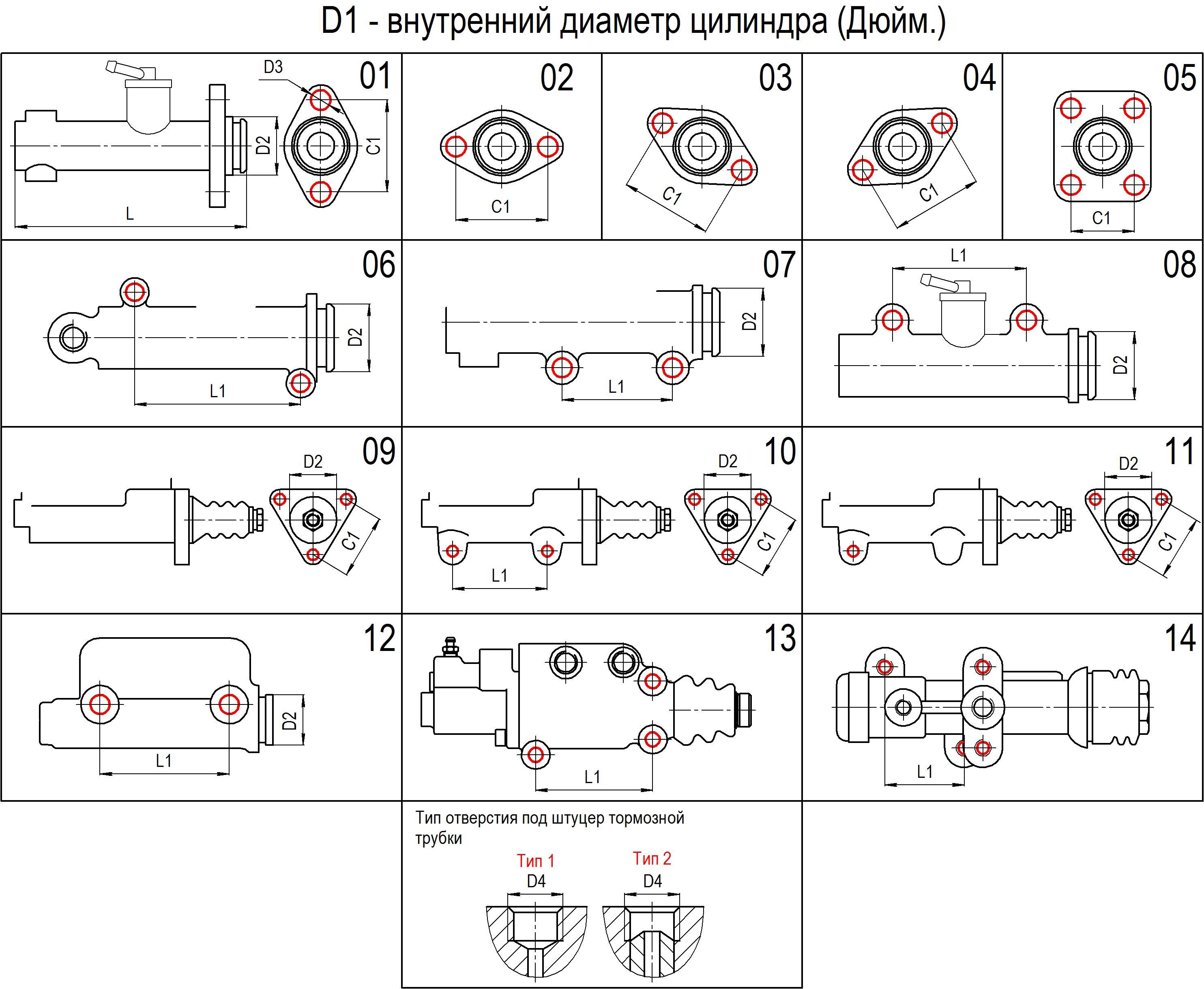 D1 - внутренний диаметр цилиндра (Дюйм.)

01
D3
D2
C1
L

02
C1

03
C1

04
C1

05
C1

06
D2
L1

07
D2
L1

08
L1
D2

09
D2
C1

10
D2
C1
L1

11
D2
C1

12
D2
L1

13
L1

14
L1

Тип отверстия под штуцер тормозной трубки

Тип 1
D4

Тип 2
D4